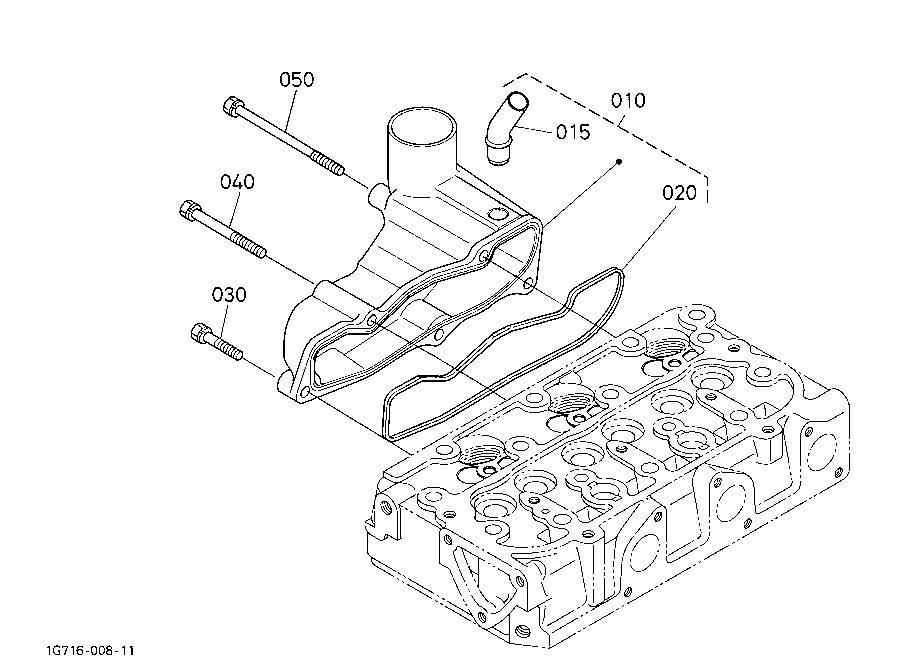 050
010
015
040
020
030
1G716-008-11